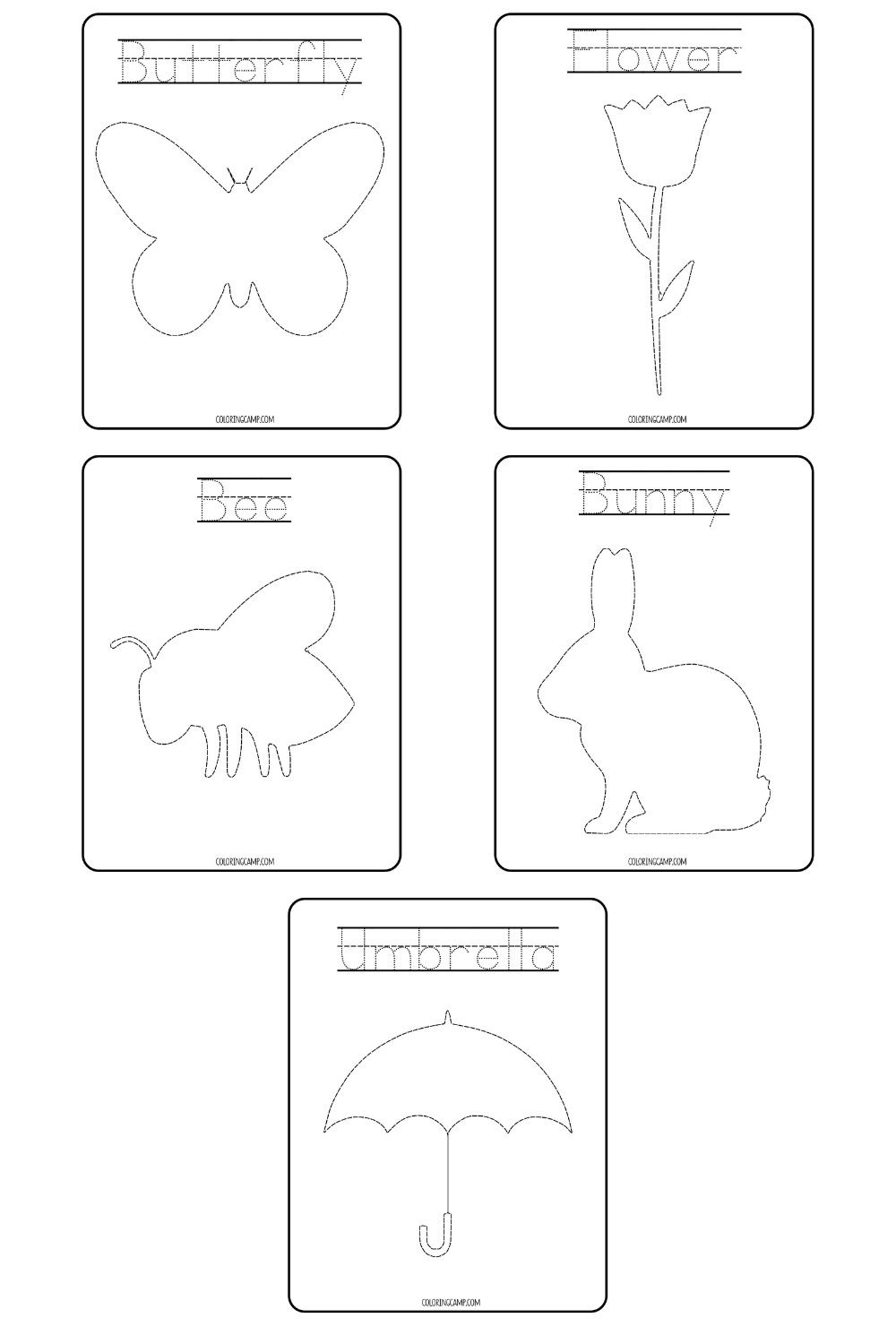 Butterfly

COLORINGCAMP.COM

Flower

COLORINGCAMP.COM

Bee

COLORINGCAMP.COM

Bunny

COLORINGCAMP.COM

Umbrella

COLORINGCAMP.COM